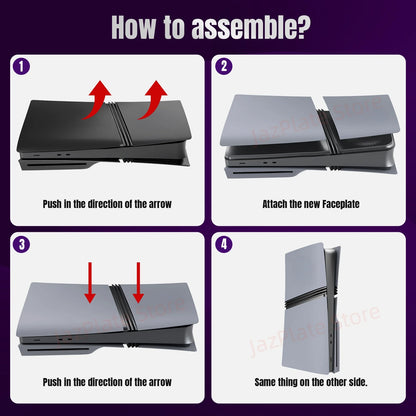 How to assemble?

1

Push in the direction of the arrow

2

JazPlate Store

Attach the new Faceplate

3

JazPlate Store

Push in the direction of the arrow

4

JazPlate Store

Same thing on the other side.